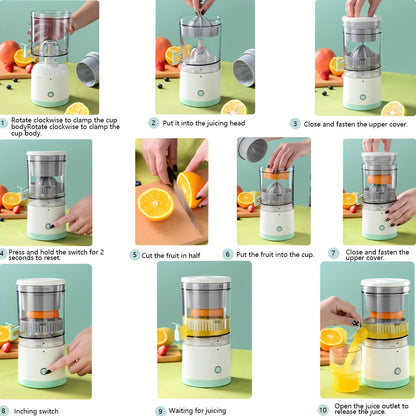 1 Rotate clockwise to clamp the cup bodyRotate clockwise to clamp the cup body.

2 Put it into the juicing head

3 Close and fasten the upper cover.

4 Press and hold the switch for 2 seconds to reset.

5 Cut the fruit in half

6 Put the fruit into the cup.

7 Close and fasten the upper cover.

8 Inching switch

9 Waiting for juicing

10 Open the juice outlet to release the juice.